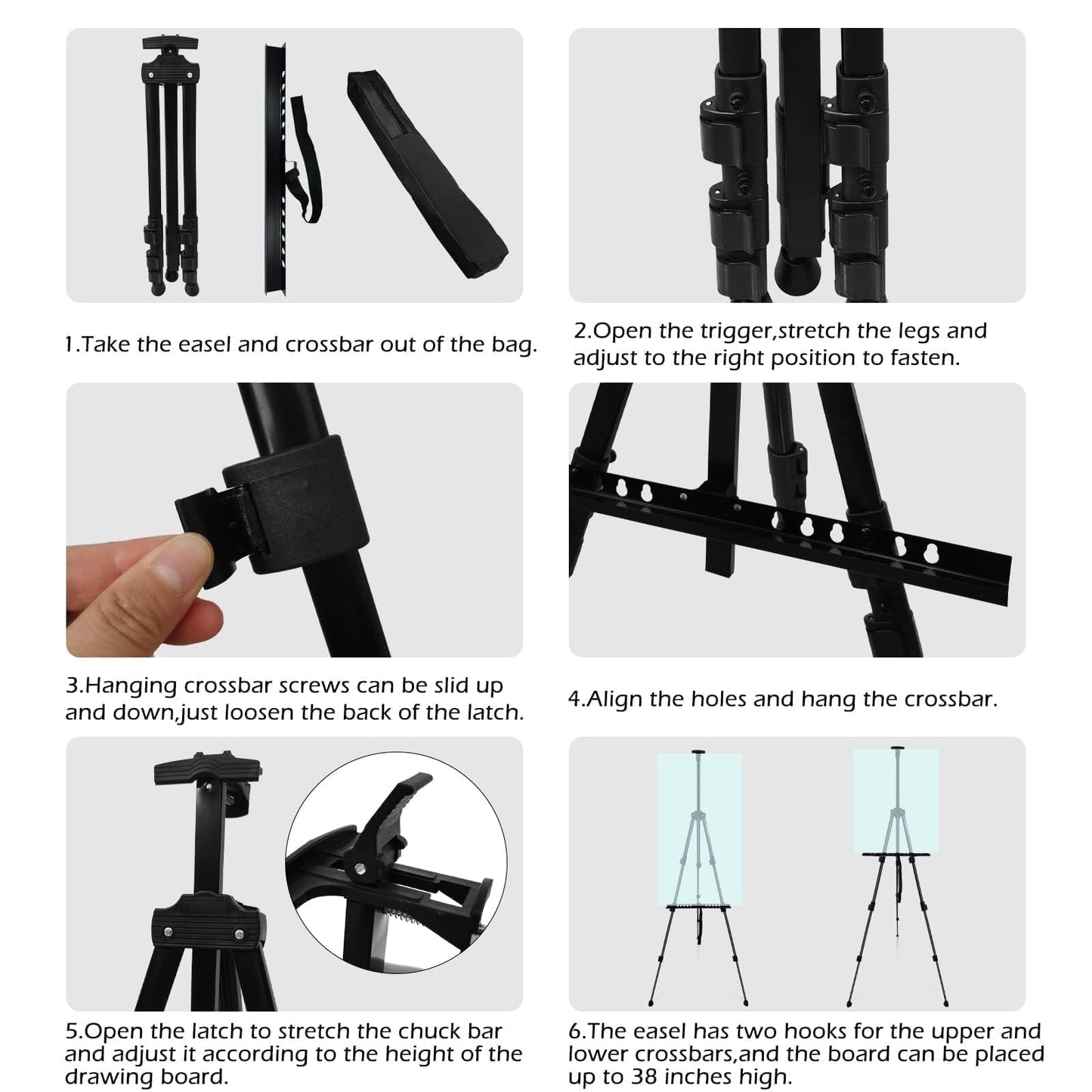 1.Take the easel and crossbar out of the bag.

2.Open the trigger,stretch the legs and adjust to the right position to fasten.

3.Hanging crossbar screws can be slid up and down,just loosen the back of the latch.

4.Align the holes and hang the crossbar.

5.Open the latch to stretch the chuck bar and adjust it according to the height of the drawing board.

6.The easel has two hooks for the upper and lower crossbars,and the board can be placed up to 38 inches high.